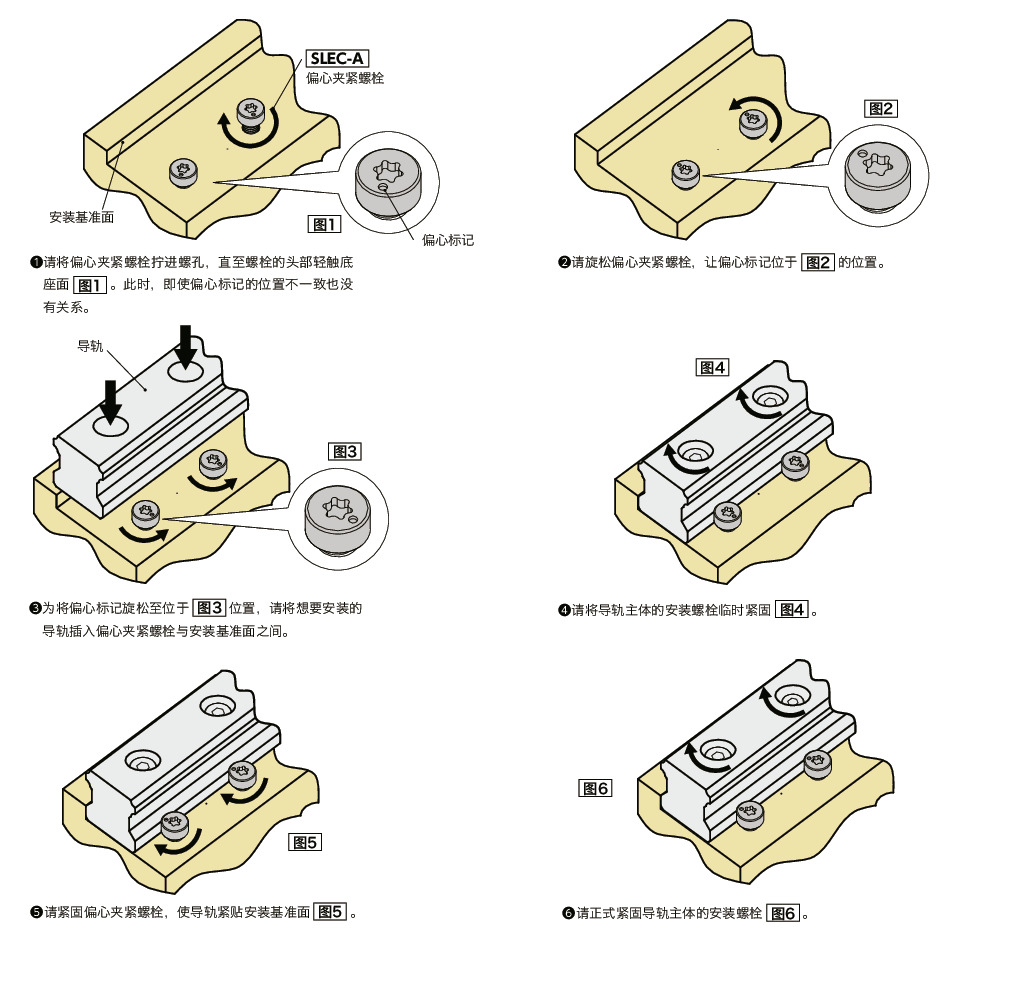 SLEC-A
偏心夹紧螺栓

安装基准面

图1

偏心标记

❶请将偏心夹紧螺栓拧进螺孔，直至螺栓的头部轻触底座面 图1 。此时，即使偏心标记的位置不一致也没有关系。

图2

❷请旋松偏心夹紧螺栓，让偏心标记位于 图2 的位置。

导轨

图3

❸为将偏心标记旋松至位于 图3 位置，请将想要安装的导轨插入偏心夹紧螺栓与安装基准面之间。

图4

❹请将导轨主体的安装螺栓临时紧固 图4 。

图5

❺请紧固偏心夹紧螺栓，使导轨紧贴安装基准面 图5 。

图6

❻请正式紧固导轨主体的安装螺栓 图6 。